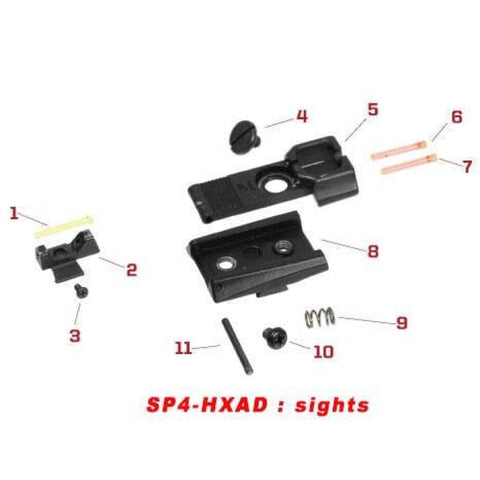 4
5
6
7
1
2
3
8
9
11
10

SP4-HXAD : sights