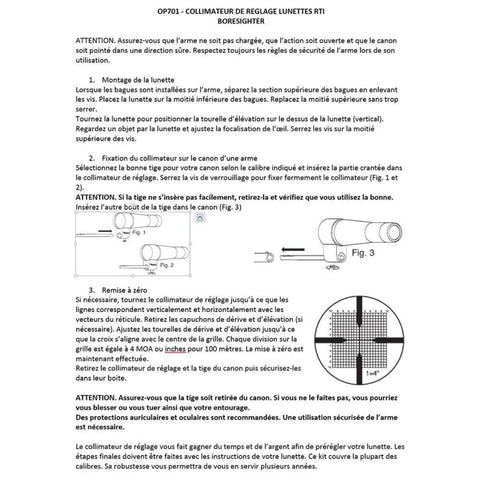 OP701 - COLLIMATEUR DE REGLAGE LUNETTES RTI
BORESIGHTER

ATTENTION. Assurez-vous que l'arme ne soit pas chargée, que l'action soit ouverte et que le canon soit pointé dans une direction sûre. Respectez toujours les règles de sécurité de l'arme lors de son utilisation.

1. Montage de la lunette
Lorsque les bagues sont installées sur l'arme, séparez la section supérieure des bagues en enlevant les vis. Placez la lunette sur la moitié inférieure des bagues. Replacez la moitié supérieure sans trop serrer.
Tournez la lunette pour positionner la tourelle d'élévation sur le dessus de la lunette (vertical). Regardez un objet par la lunette et ajustez la focalisation de l'œil. Serrez les vis sur la moitié supérieure des vis.

2. Fixation du collimateur sur le canon d'une arme
Sélectionnez la bonne tige pour votre canon selon le calibre indiqué et insérez la partie crantée dans le collimateur de réglage. Serrez la vis de verrouillage pour fixer fermement le collimateur (Fig. 1 et 2).
ATTENTION. Si la tige ne s'insère pas facilement, retirez-la et vérifiez que vous utilisez la bonne.
Insérez l'autre bout de la tige dans le canon (Fig. 3)

Fig. 1
Fig. 2
Fig. 3

3. Remise à zéro
Si nécessaire, tournez le collimateur de réglage jusqu'à ce que les lignes correspondent verticalement et horizontalement avec les vecteurs du réticule. Retirez les capuchons de dérive et d'élévation (si nécessaire). Ajustez les tourelles de dérive et d'élévation jusqu'à ce que la croix s'aligne avec le centre de la grille. Chaque division sur la grille est égale à 4 MOA ou inches pour 100 mètres. La mise à zéro est maintenant effectuée.
Retirez le collimateur de réglage et la tige du canon puis sécurisez-les dans leur boite.

1=4"

ATTENTION. Assurez-vous que la tige soit retirée du canon. Si vous ne le faites pas, vous pourriez vous blesser ou vous tuer ainsi que votre entourage.
Des protections auriculaires et oculaires sont recommandées. Une utilisation sécurisée de l'arme est nécessaire.

Le collimateur de réglage vous fait gagner du temps et de l'argent afin de prérégler votre lunette. Les étapes finales doivent être faites avec les instructions de votre lunette. Ce kit couvre la plupart des calibres. Sa robustesse vous permettra de vous en servir plusieurs années.