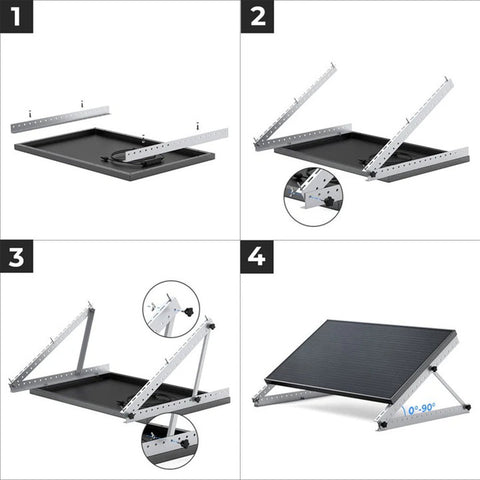 1

2

3

4

0°-90°